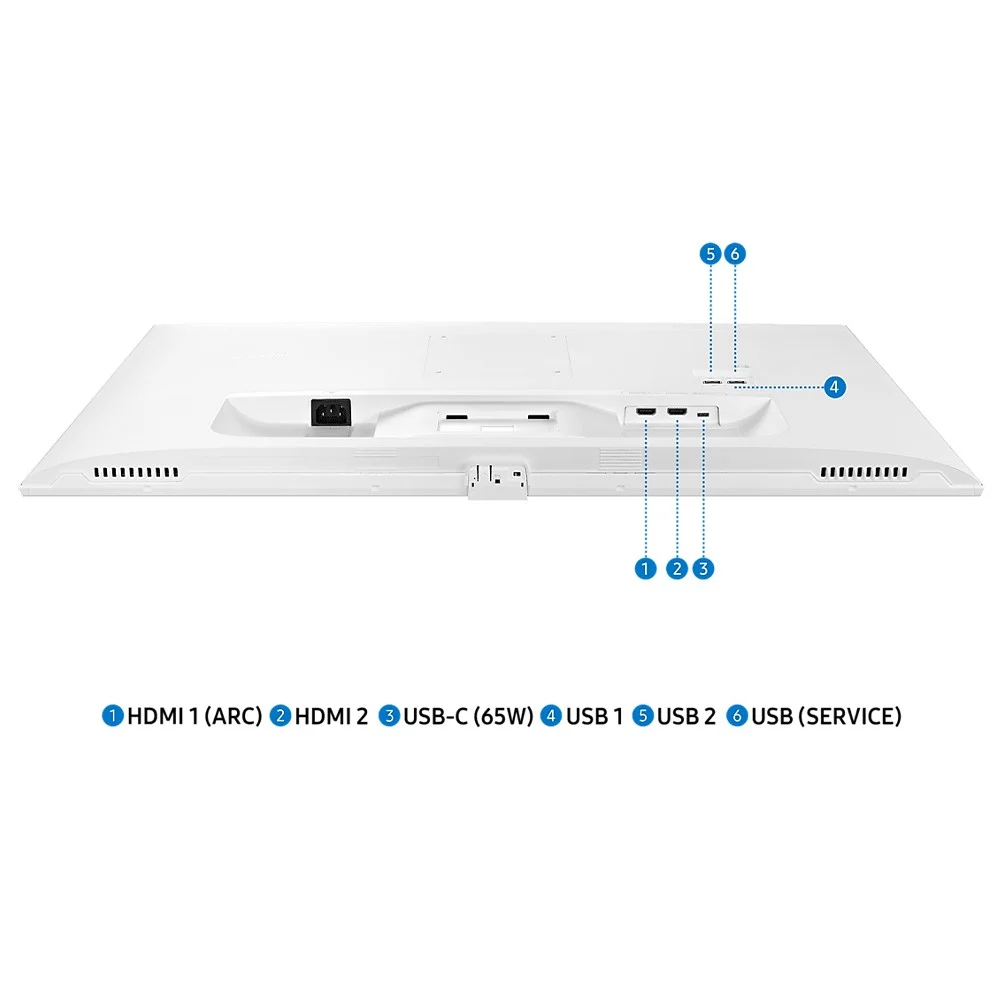 5 6
4
1 2 3

1 HDMI 1 (ARC) 2 HDMI 2 3 USB-C (65W) 4 USB 1 5 USB 2 6 USB (SERVICE)